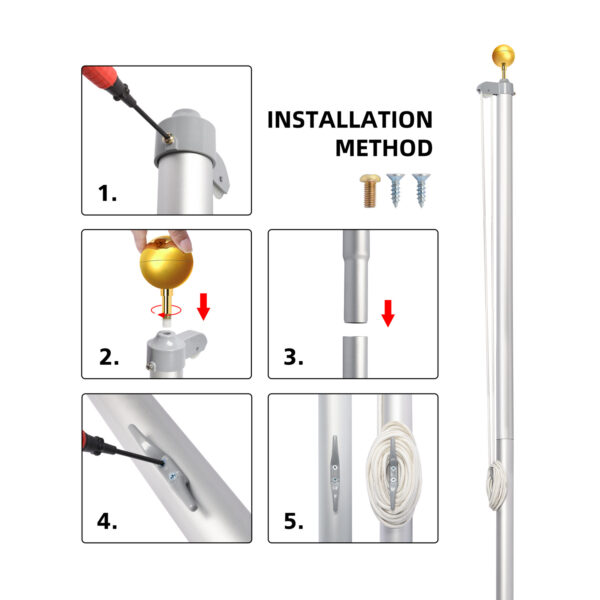 1.

INSTALLATION METHOD

2.

3.

4.

5.